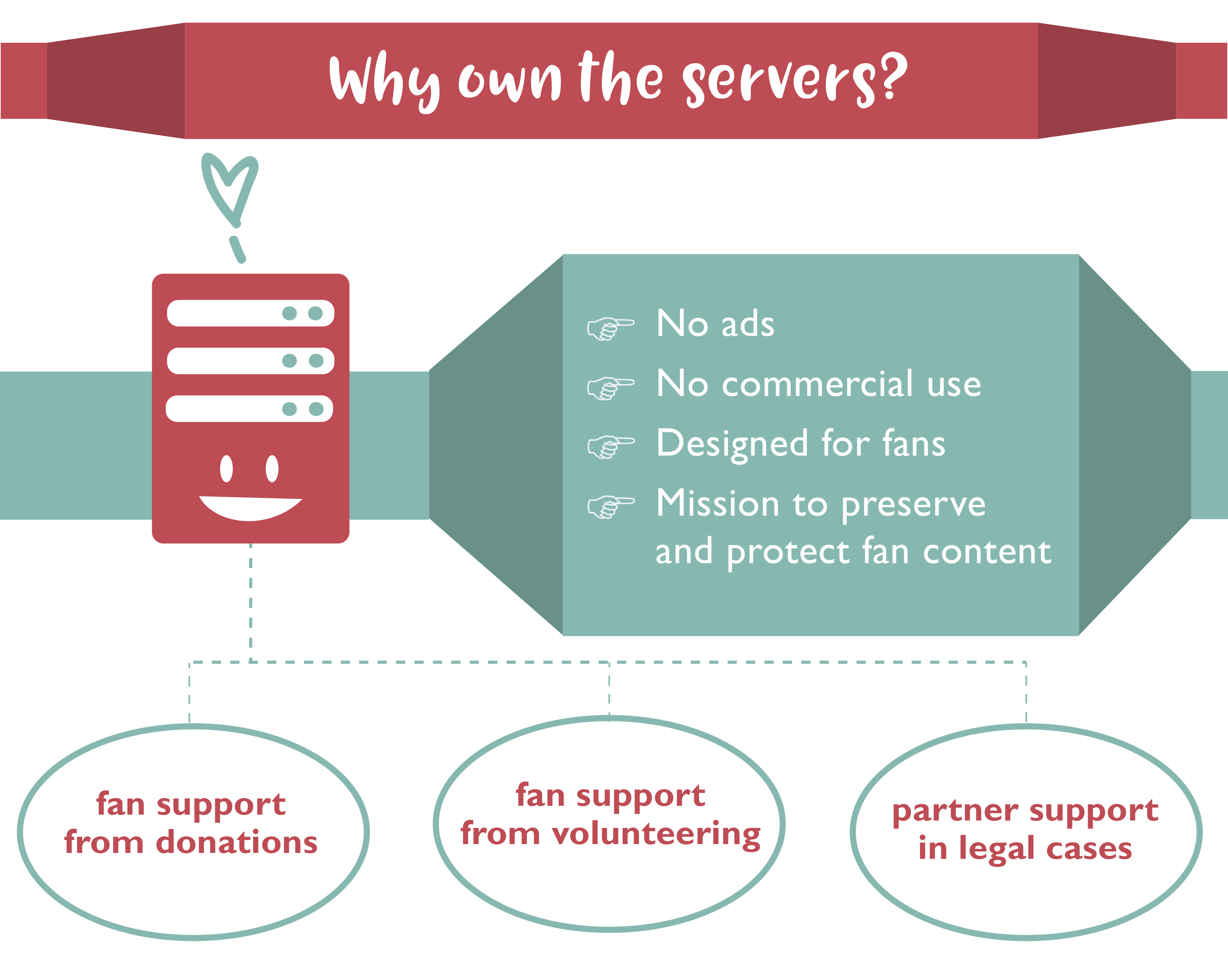 Why own the servers?

☞ No ads
☞ No commercial use
☞ Designed for fans
☞ Mission to preserve and protect fan content

fan support from donations

fan support from volunteering

partner support in legal cases